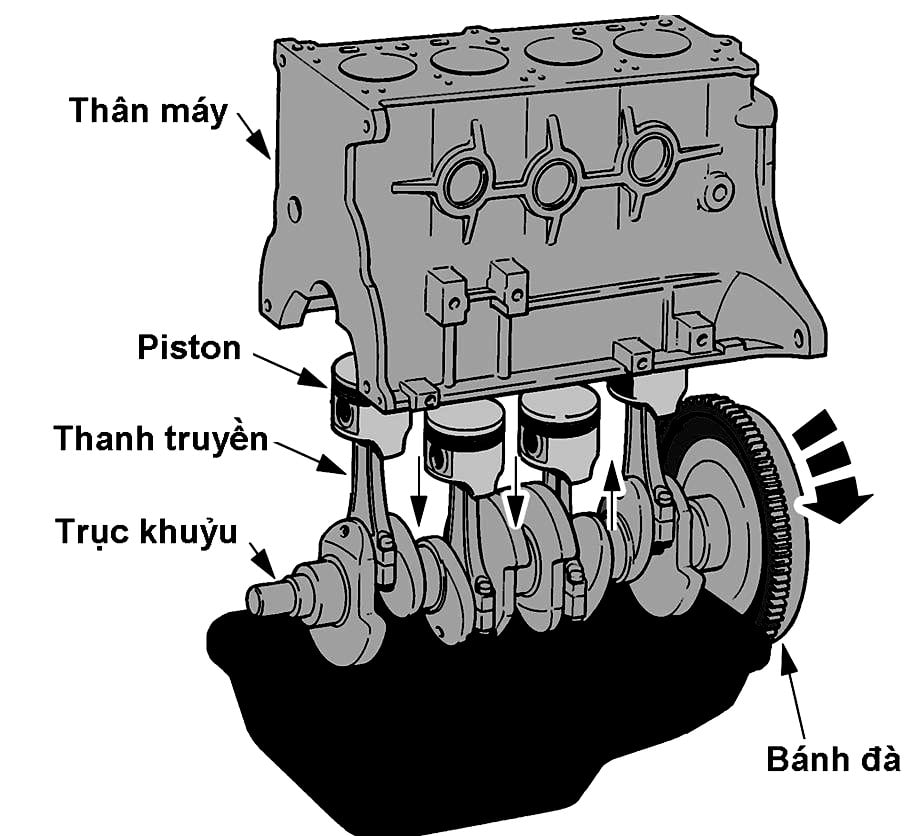 Thân máy

Piston

Thanh truyền

Trục khuỷu

Bánh đà